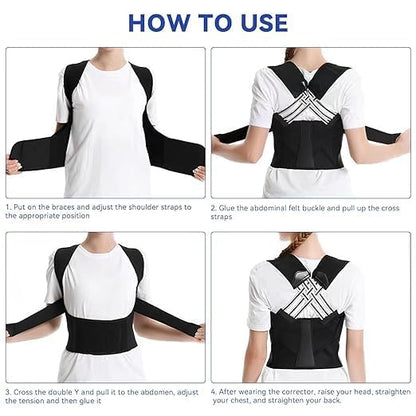 HOW TO USE

1. Put on the braces and adjust the shoulder straps to the appropriate position

2. Glue the abdominal felt buckle and pull up the cross straps

3. Cross the double Y and pull it to the abdomen, adjust the tension and then glue it

4. After wearing the corrector, raise your head, straighten your chest, and straighten your back.